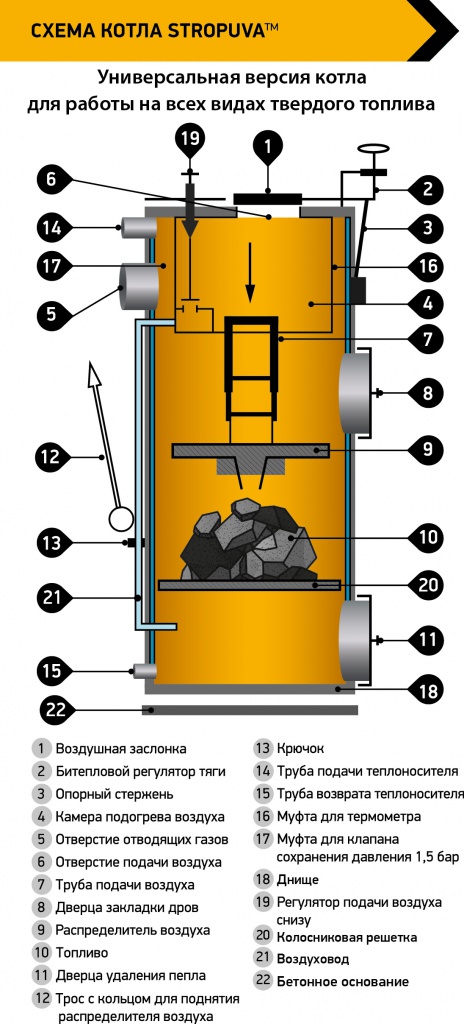 СХЕМА КОТЛА STROPUVA™

Универсальная версия котла для работы на всех видах твердого топлива

19
1
6
2
14
3
17
16
5
4
7
8
12
9
13
10
21
20
11
15
18
22

1 Воздушная заслонка
2 Битепловой регулятор тяги
3 Опорный стержень
4 Камера подогрева воздуха
5 Отверстие отводящих газов
6 Отверстие подачи воздуха
7 Труба подачи воздуха
8 Дверца закладки дров
9 Распределитель воздуха
10 Топливо
11 Дверца удаления пепла
12 Трос с кольцом для поднятия распределителя воздуха

13 Крючок
14 Труба подачи теплоносителя
15 Труба возврата теплоносителя
16 Муфта для термометра
17 Муфта для клапана сохранения давления 1,5 бар
18 Днище
19 Регулятор подачи воздуха снизу
20 Колосниковая решетка
21 Воздуховод
22 Бетонное основание