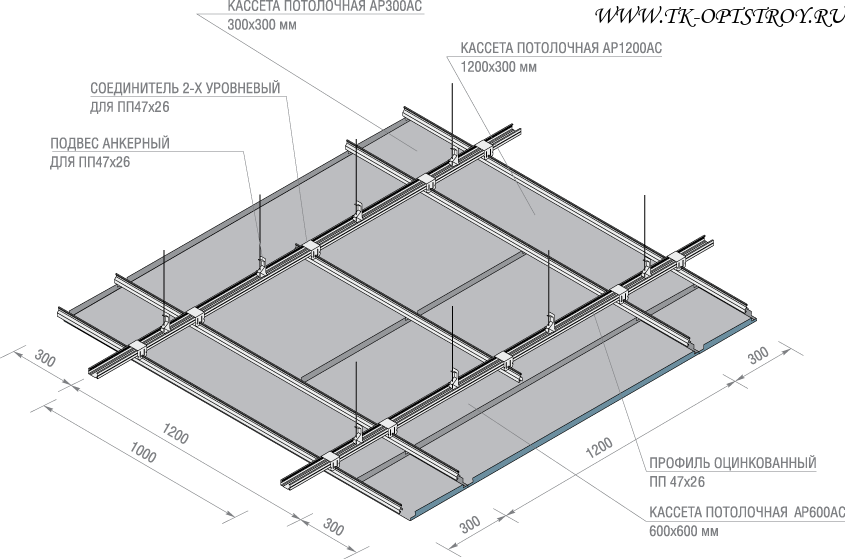 КАССЕТА ПОТОЛОЧНАЯ AP300AC
300x300 мм

WWW.TK-OPTSTROY.RU

КАССЕТА ПОТОЛОЧНАЯ AP1200AC
1200x300 мм

СОЕДИНИТЕЛЬ 2-Х УРОВНЕВЫЙ
ДЛЯ ПП47x26

ПОДВЕС АНКЕРНЫЙ
ДЛЯ ПП47x26

300
1200
1000
300

300
1200
300

ПРОФИЛЬ ОЦИНКОВАННЫЙ
ПП 47x26

КАССЕТА ПОТОЛОЧНАЯ AP600AC
600x600 мм