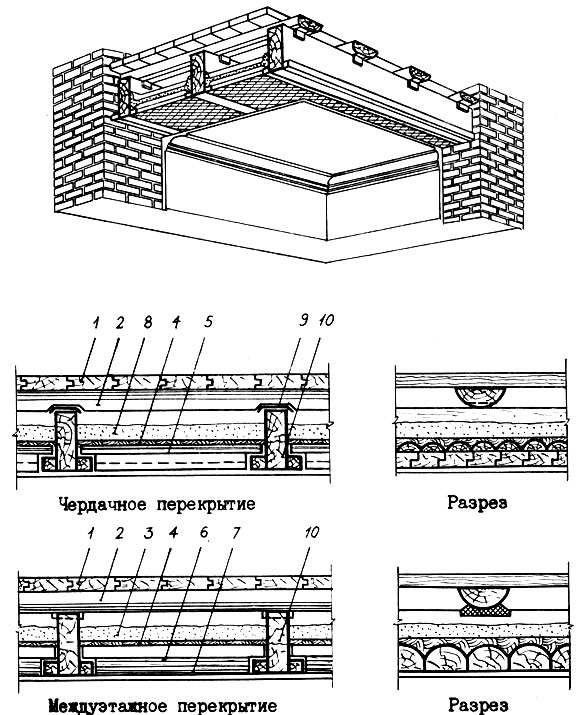 1 2 8 4 5 9 10

Чердачное перекрытие

Разрез

1 2 3 4 6 7 10

Междуэтажное перекрытие

Разрез