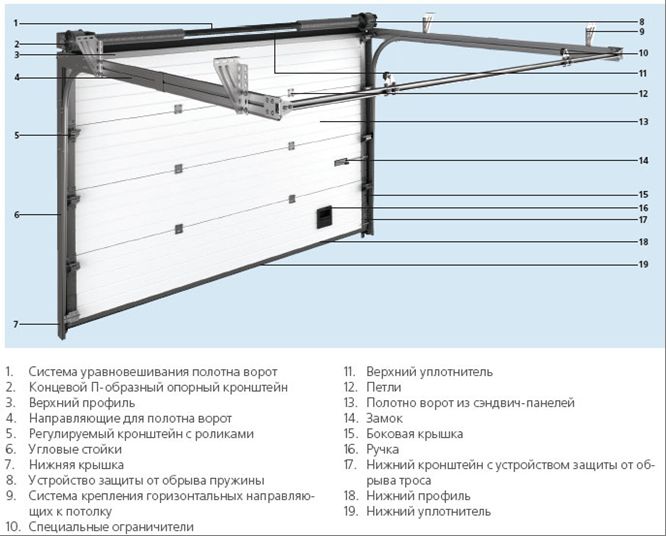 1
2
3
4
5
6
7
8
9
10
11
12
13
14
15
16
17
18
19

1. Система уравновешивания полотна ворот
2. Концевой П-образный опорный кронштейн
3. Верхний профиль
4. Направляющие для полотна ворот
5. Регулируемый кронштейн с роликами
6. Угловые стойки
7. Нижняя крышка
8. Устройство защиты от обрыва пружины
9. Система крепления горизонтальных направляющих к потолку
10. Специальные ограничители

11. Верхний уплотнитель
12. Петли
13. Полотно ворот из сэндвич-панелей
14. Замок
15. Боковая крышка
16. Ручка
17. Нижний кронштейн с устройством защиты от обрыва троса
18. Нижний профиль
19. Нижний уплотнитель