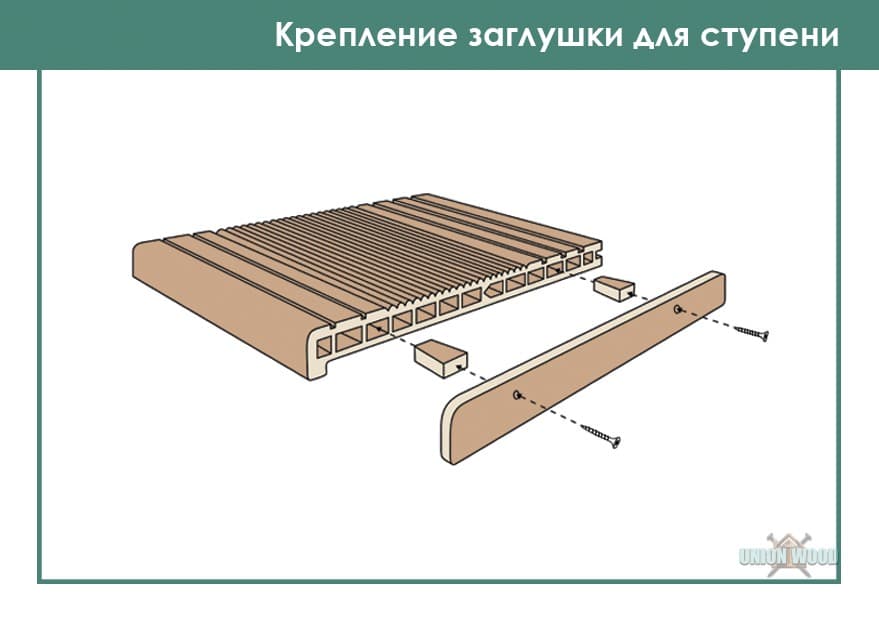 Крепление заглушки для ступени

UNION WOOD