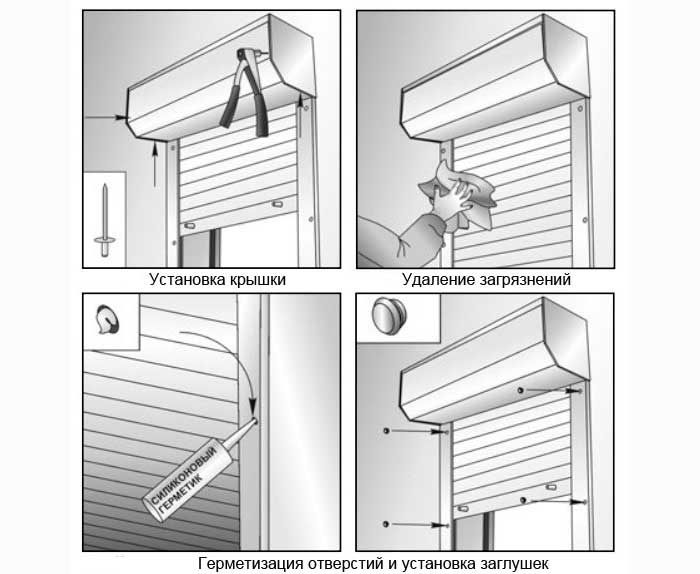 Установка крышки

Удаление загрязнений

СИЛИКОНОВЫЙ ГЕРМЕТИК

Герметизация отверстий и установка заглушек