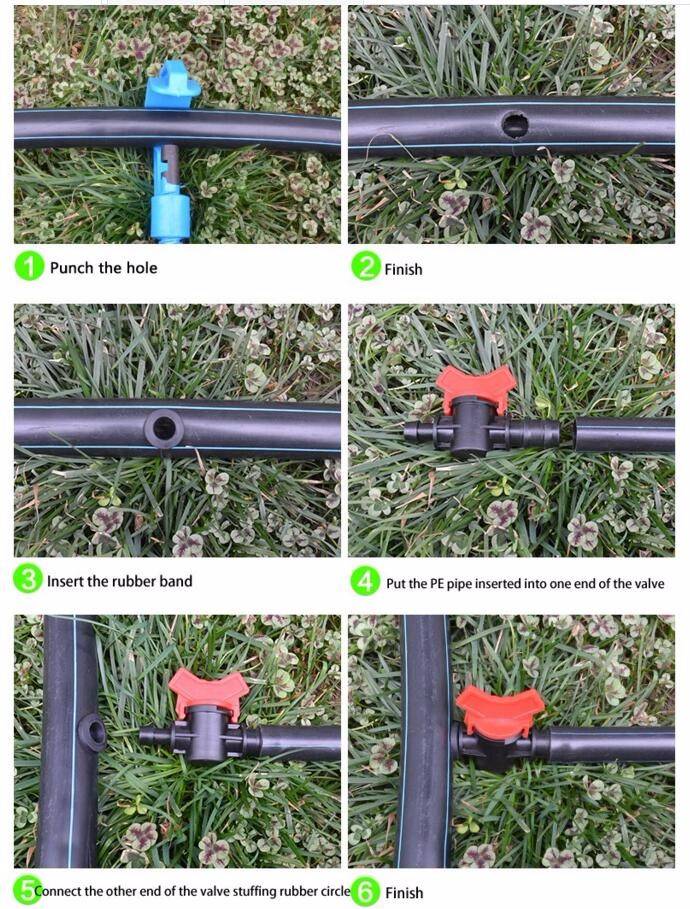 1 Punch the hole

2 Finish

3 Insert the rubber band

4 Put the PE pipe inserted into one end of the valve

5 Connect the other end of the valve stuffing rubber circle

6 Finish