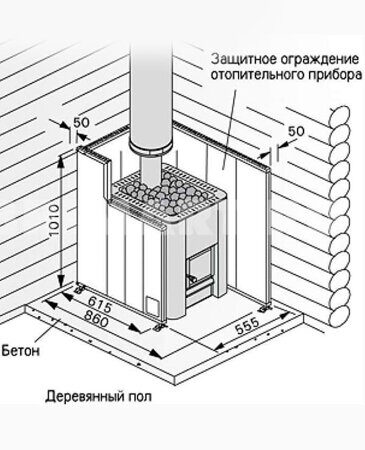 Защитное ограждение отопительного прибора

50

50

1010

615

860

555

Бетон

Деревянный пол