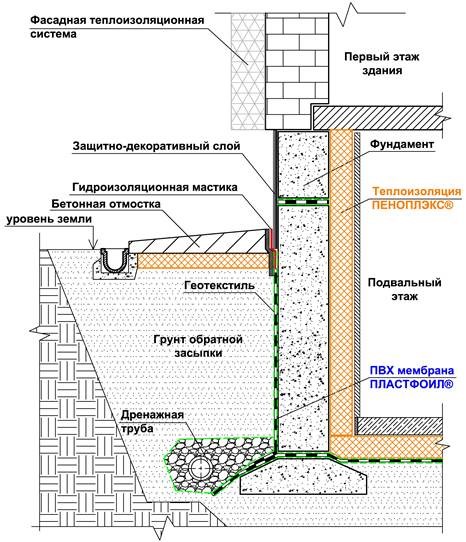 Фасадная теплоизоляционная система

Первый этаж здания

Защитно-декоративный слой

Фундамент

Гидроизоляционная мастика

Теплоизоляция ПЕНОПЛЭКС®

Бетонная отмостка

уровень земли

Геотекстиль

Подвальный этаж

Грунт обратной засыпки

ПВХ мембрана ПЛАСТФОИЛ®

Дренажная труба