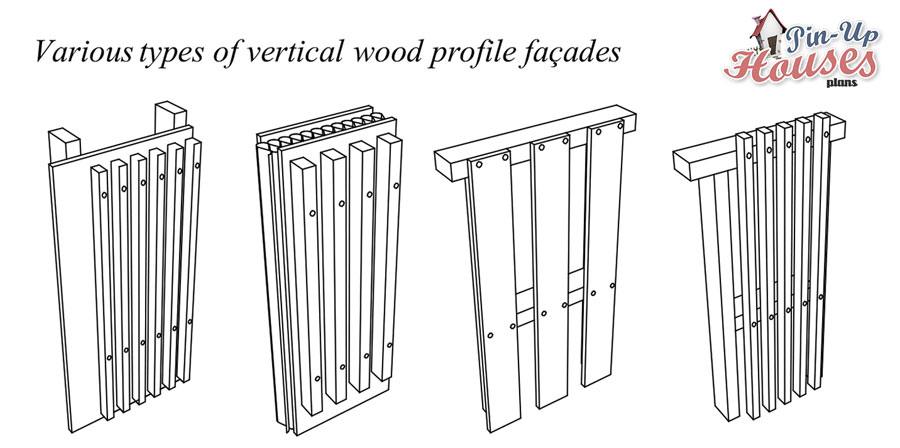 Various types of vertical wood profile façades

Pin-Up Houses plans