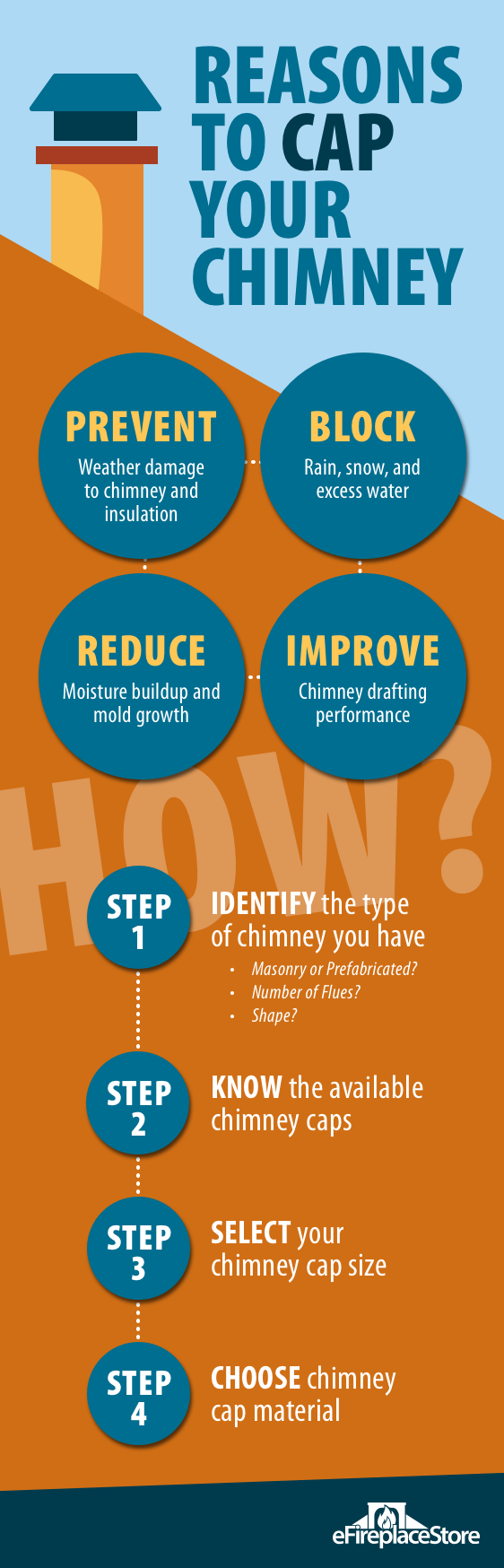 REASONS TO CAP YOUR CHIMNEY

PREVENT
Weather damage to chimney and insulation

BLOCK
Rain, snow, and excess water

REDUCE
Moisture buildup and mold growth

IMPROVE
Chimney drafting performance

HOW?

STEP 1
IDENTIFY the type of chimney you have
• Masonry or Prefabricated?
• Number of Flues?
• Shape?

STEP 2
KNOW the available chimney caps

STEP 3
SELECT your chimney cap size

STEP 4
CHOOSE chimney cap material

eFireplaceStore