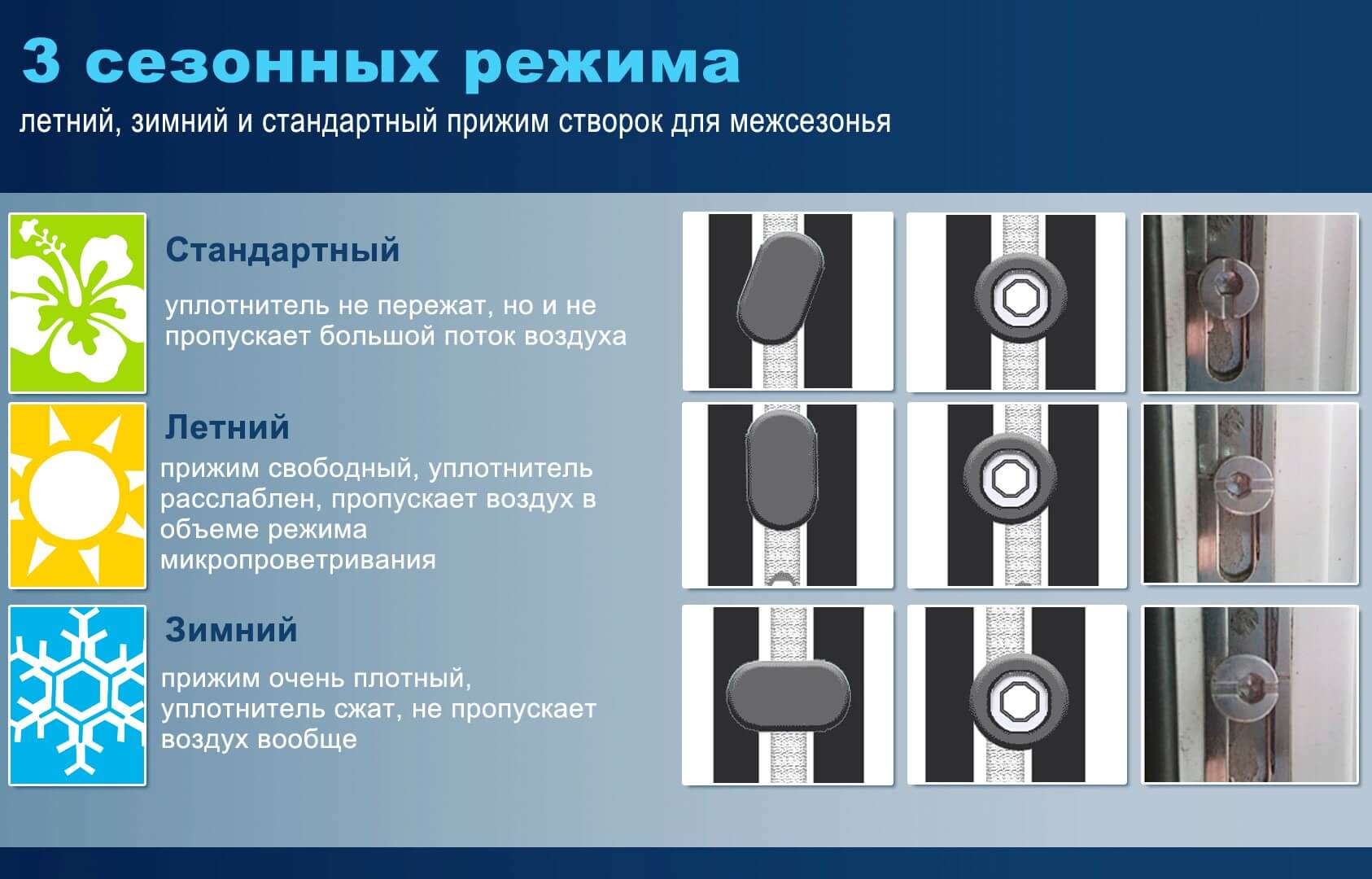 3 сезонных режима

летний, зимний и стандартный прижим створок для межсезонья

Стандартный

уплотнитель не пережат, но и не пропускает большой поток воздуха

Летний

прижим свободный, уплотнитель расслаблен, пропускает воздух в объеме режима микропроветривания

Зимний

прижим очень плотный, уплотнитель сжат, не пропускает воздух вообще