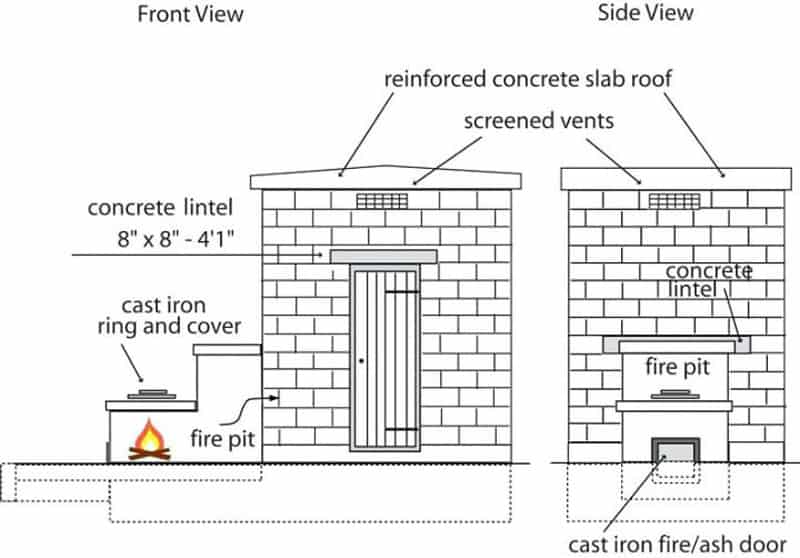 Front View

Side View

reinforced concrete slab roof

screened vents

concrete lintel
8" x 8" - 4'1"

cast iron
ring and cover

fire pit

concrete
lintel

fire pit

cast iron fire/ash door