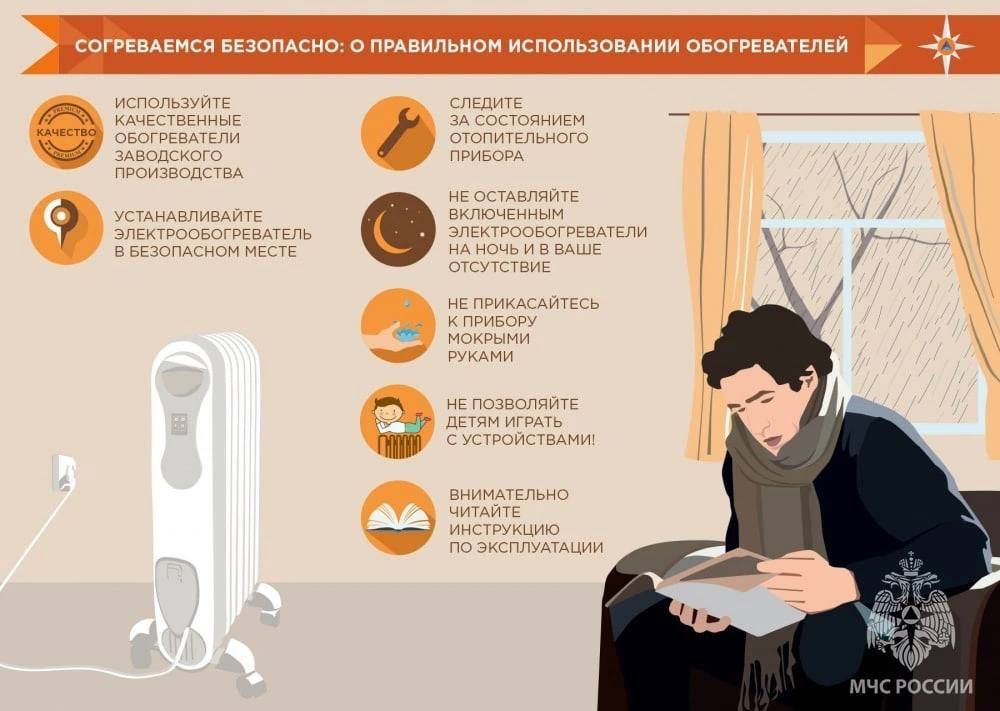 СОГРЕВАЕМСЯ БЕЗОПАСНО: О ПРАВИЛЬНОМ ИСПОЛЬЗОВАНИИ ОБОГРЕВАТЕЛЕЙ

PREMIUM
КАЧЕСТВО
PREMIUM

ИСПОЛЬЗУЙТЕ КАЧЕСТВЕННЫЕ ОБОГРЕВАТЕЛИ ЗАВОДСКОГО ПРОИЗВОДСТВА

УСТАНАВЛИВАЙТЕ ЭЛЕКТРООБОГРЕВАТЕЛЬ В БЕЗОПАСНОМ МЕСТЕ

СЛЕДИТЕ ЗА СОСТОЯНИЕМ ОТОПИТЕЛЬНОГО ПРИБОРА

НЕ ОСТАВЛЯЙТЕ ВКЛЮЧЕННЫМ ЭЛЕКТРООБОГРЕВАТЕЛИ НА НОЧЬ И В ВАШЕ ОТСУТСТВИЕ

НЕ ПРИКАСАЙТЕСЬ К ПРИБОРУ МОКРЫМИ РУКАМИ

НЕ ПОЗВОЛЯЙТЕ ДЕТЯМ ИГРАТЬ С УСТРОЙСТВАМИ!

ВНИМАТЕЛЬНО ЧИТАЙТЕ ИНСТРУКЦИЮ ПО ЭКСПЛУАТАЦИИ

МЧС РОССИИ