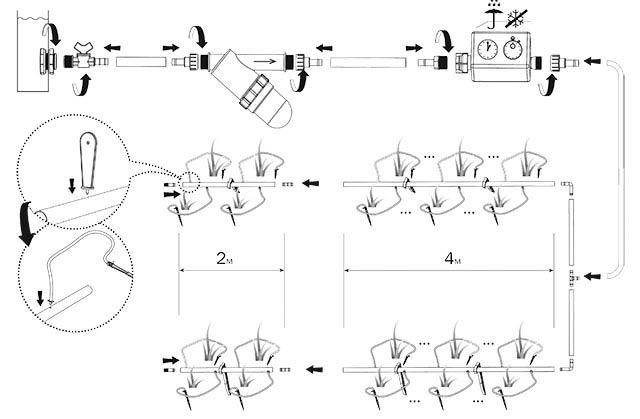 2м

4м