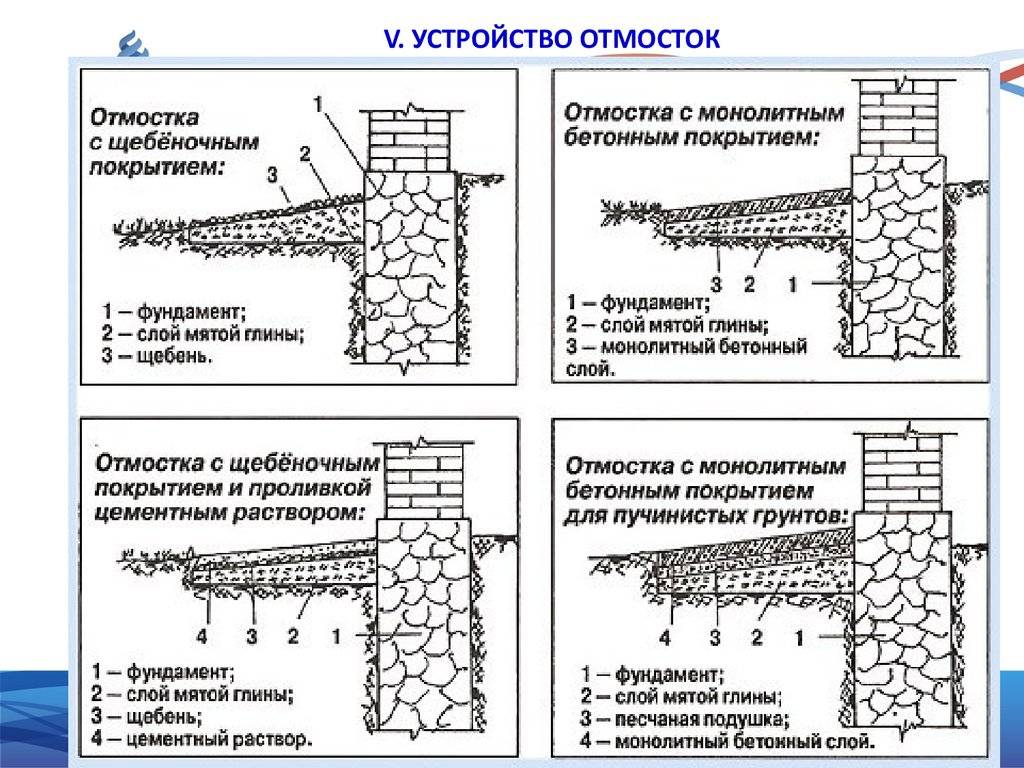 V. УСТРОЙСТВО ОТМОСТОК

Отмостка с щебёночным покрытием:

1 2 3

1 — фундамент;
2 — слой мятой глины;
3 — щебень.

Отмостка с монолитным бетонным покрытием:

3 2 1

1 — фундамент;
2 — слой мятой глины;
3 — монолитный бетонный слой.

Отмостка с щебёночным покрытием и проливкой цементным раствором:

4 3 2 1

1 — фундамент;
2 — слой мятой глины;
3 — щебень;
4 — цементный раствор.

Отмостка с монолитным бетонным покрытием для пучинистых грунтов:

4 3 2 1

1 — фундамент;
2 — слой мятой глины;
3 — песчаная подушка;
4 — монолитный бетонный слой.