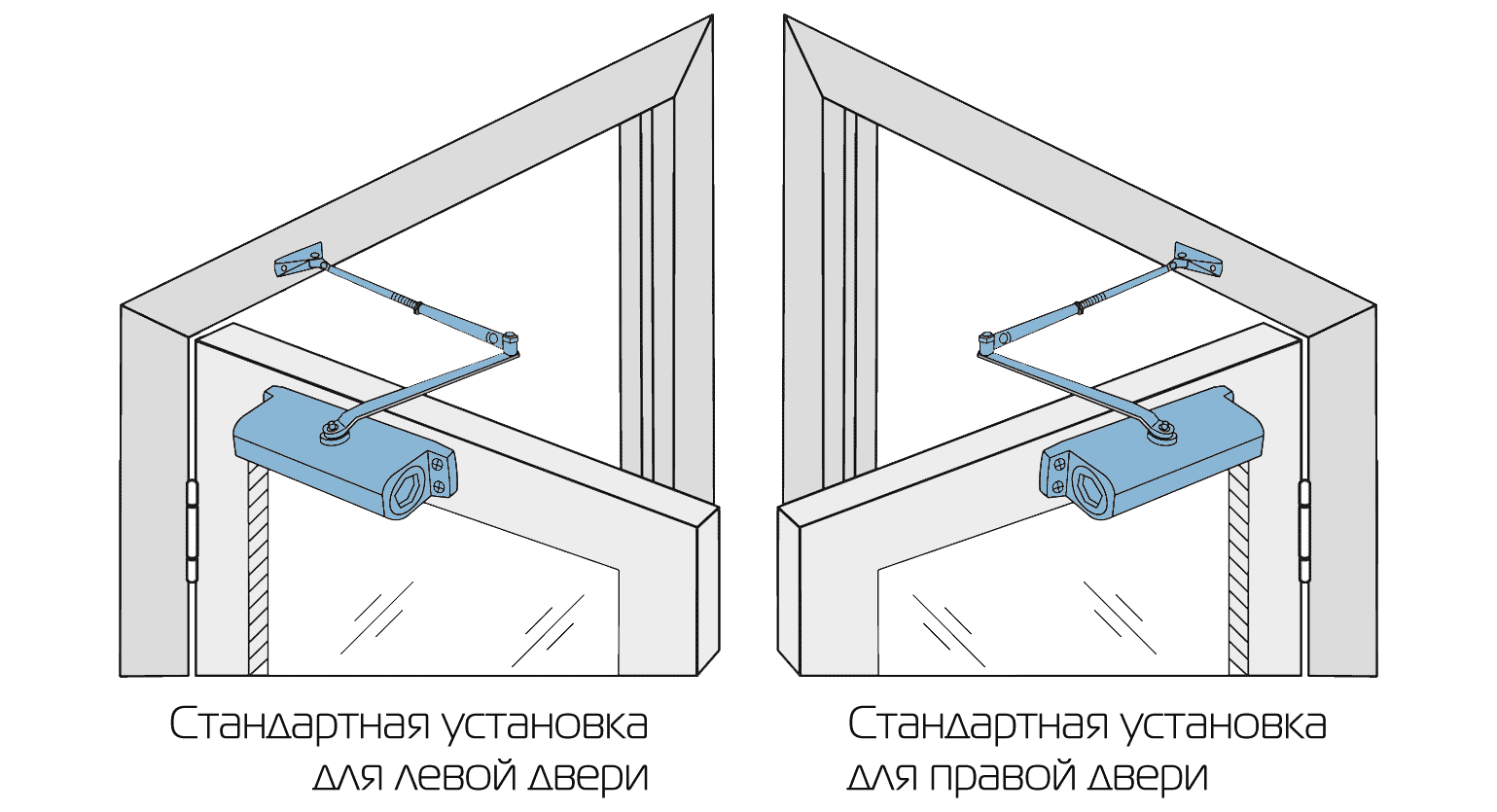 Стандартная установка
для левой двери

Стандартная установка
для правой двери