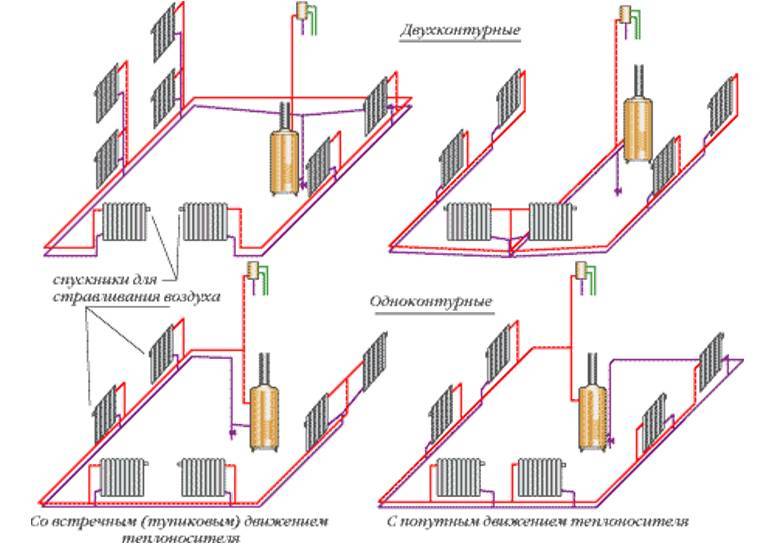 Двухконтурные

спускники для стравливания воздуха

Одноконтурные

Со встречным (тупиковым) движением теплоносителя

С попутным движением теплоносителя