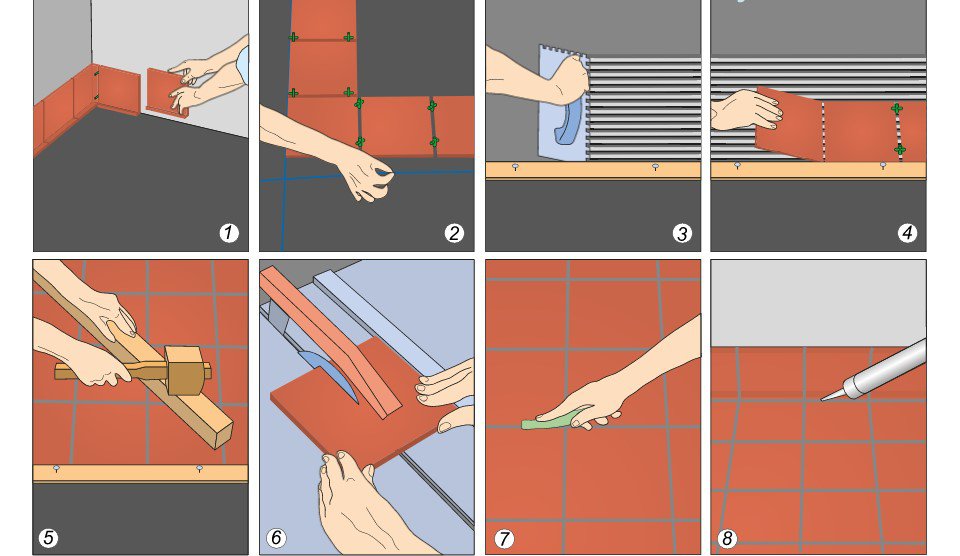 1

2

3

4

5

6

7

8