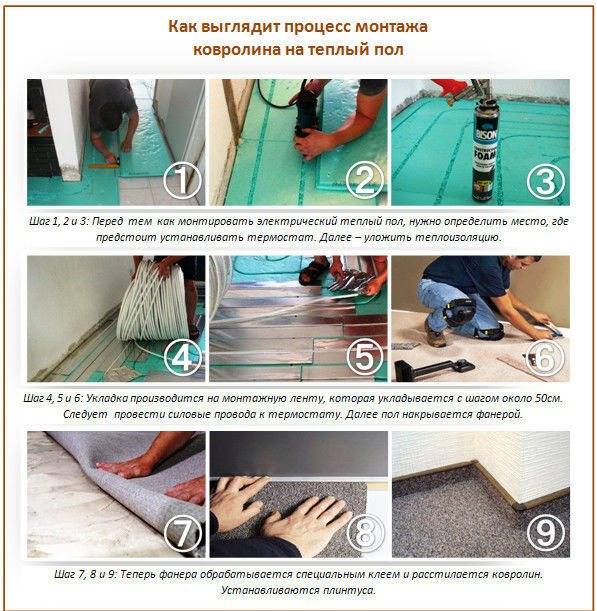 Как выглядит процесс монтажа ковролина на теплый пол

1

2

BISON
FOAM

3

Шаг 1, 2 и 3: Перед тем как монтировать электрический теплый пол, нужно определить место, где предстоит устанавливать термостат. Далее – уложить теплоизоляцию.

4

5

6

Шаг 4, 5 и 6: Укладка производится на монтажную ленту, которая укладывается с шагом около 50см. Следует провести силовые провода к термостату. Далее пол накрывается фанерой.

7

8

9

Шаг 7, 8 и 9: Теперь фанера обрабатывается специальным клеем и расстилается ковролин. Устанавливаются плинтуса.