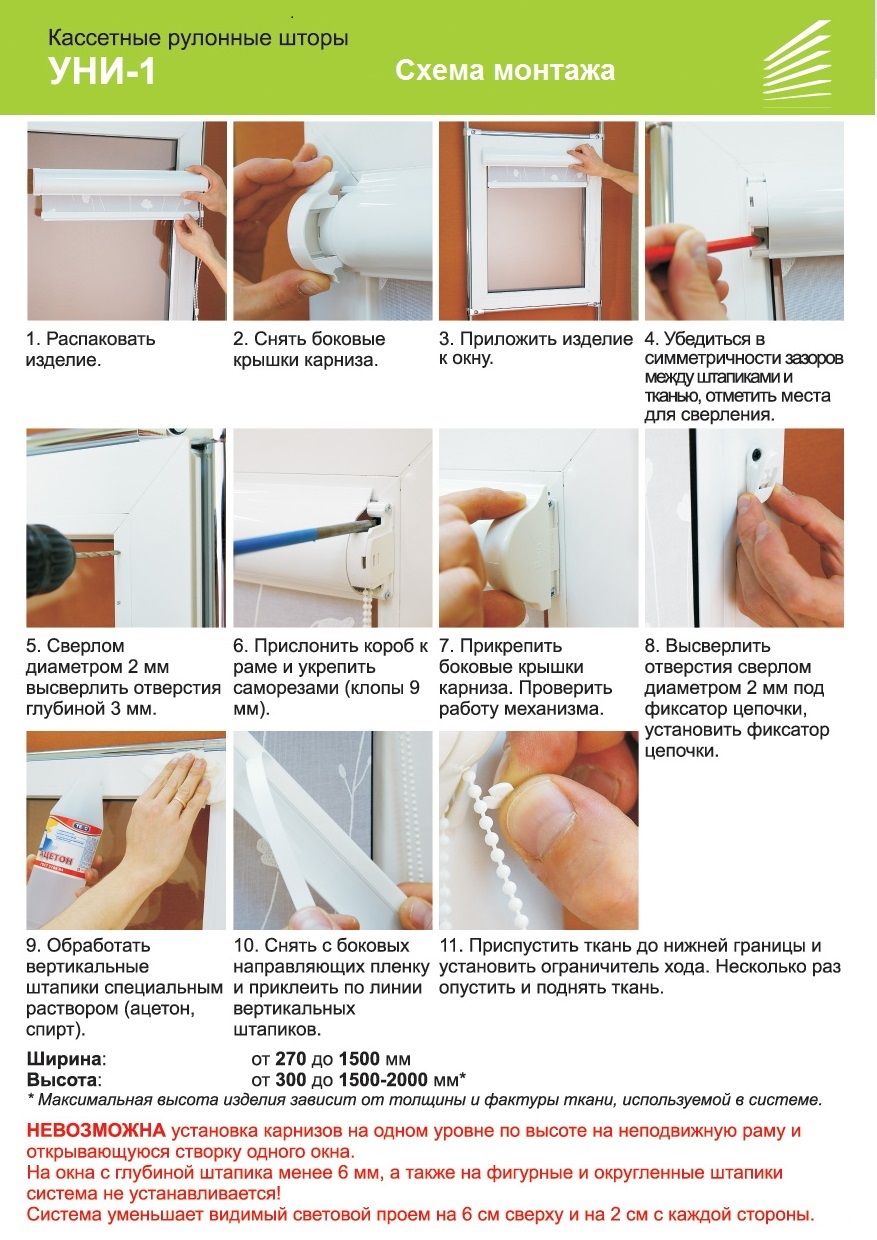 Кассетные рулонные шторы
УНИ-1
Схема монтажа

1. Распаковать изделие.

2. Снять боковые крышки карниза.

3. Приложить изделие к окну.

4. Убедиться в симметричности зазоров между штапиками и тканью, отметить места для сверления.

5. Сверлом диаметром 2 мм высверлить отверстия глубиной 3 мм.

6. Прислонить короб к раме и укрепить саморезами (клопы 9 мм).

7. Прикрепить боковые крышки карниза. Проверить работу механизма.

8. Высверлить отверстия сверлом диаметром 2 мм под фиксатор цепочки, установить фиксатор цепочки.

АЦЕТОН

9. Обработать вертикальные штапики специальным раствором (ацетон, спирт).

10. Снять с боковых направляющих пленку и приклеить по линии вертикальных штапиков.

11. Приспустить ткань до нижней границы и установить ограничитель хода. Несколько раз опустить и поднять ткань.

Ширина: от 270 до 1500 мм
Высота: от 300 до 1500-2000 мм*
* Максимальная высота изделия зависит от толщины и фактуры ткани, используемой в системе.

НЕВОЗМОЖНА установка карнизов на одном уровне по высоте на неподвижную раму и открывающуюся створку одного окна.
На окна с глубиной штапика менее 6 мм, а также на фигурные и округленные штапики система не устанавливается!
Система уменьшает видимый световой проем на 6 см сверху и на 2 см с каждой стороны.