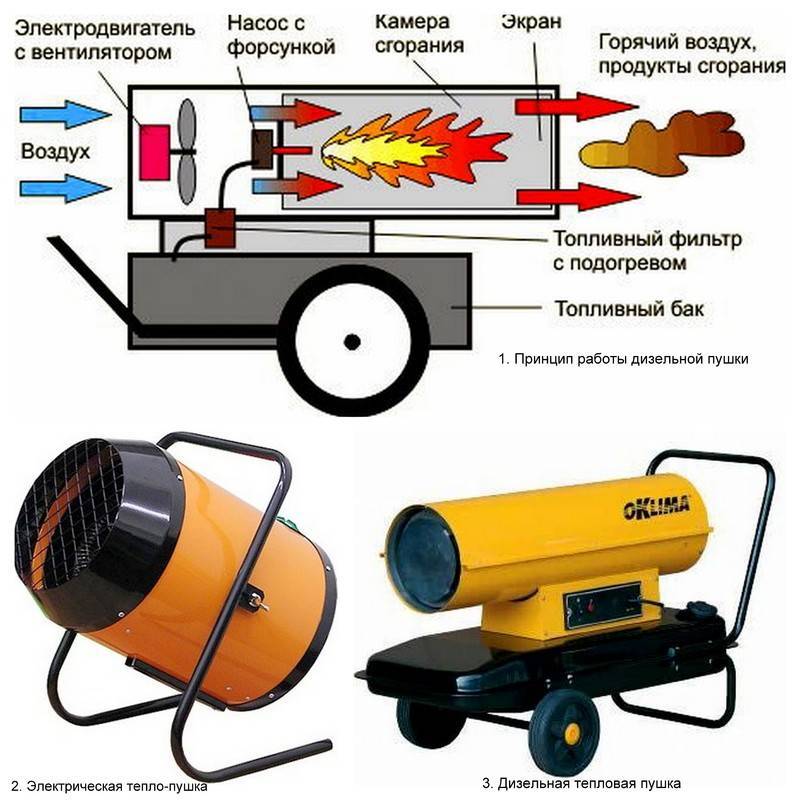 Электродвигатель с вентилятором

Насос с форсункой

Камера сгорания

Экран

Горячий воздух, продукты сгорания

Воздух

Топливный фильтр с подогревом

Топливный бак

1. Принцип работы дизельной пушки

OKLIMA

2. Электрическая тепло-пушка

3. Дизельная тепловая пушка