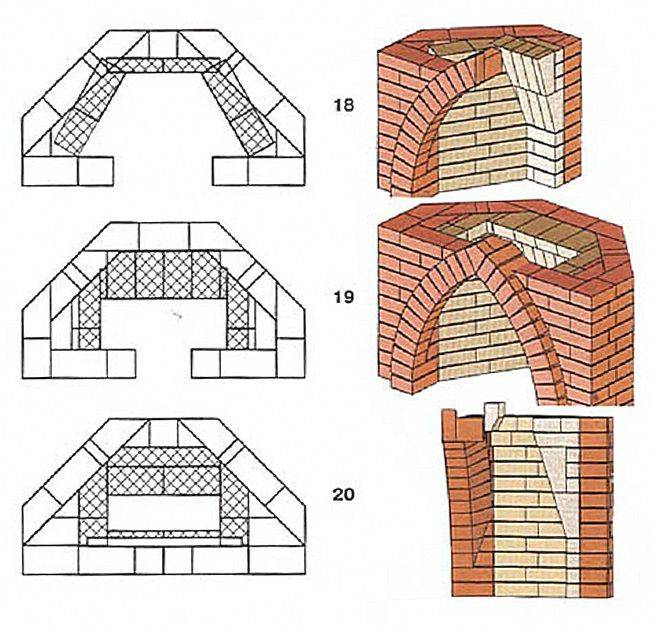 18

19

20