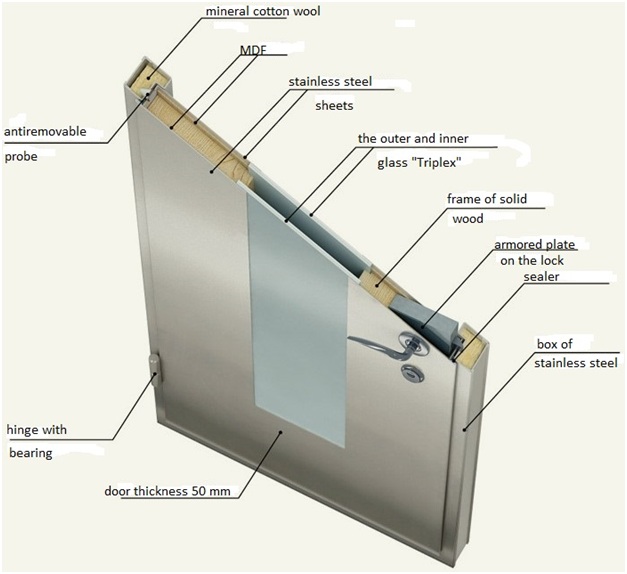 mineral cotton wool

MDF

stainless steel sheets

antiremovable probe

the outer and inner glass "Triplex"

frame of solid wood

armored plate on the lock

sealer

box of stainless steel

hinge with bearing

door thickness 50 mm