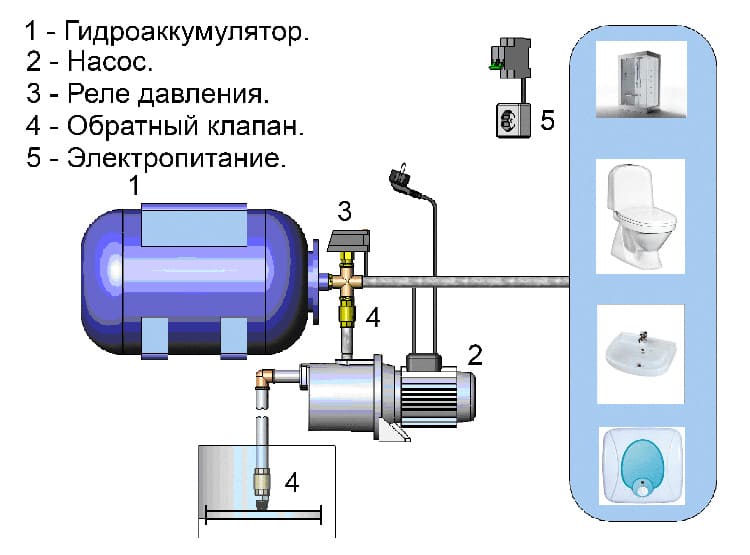 1 - Гидроаккумулятор.
2 - Насос.
3 - Реле давления.
4 - Обратный клапан.
5 - Электропитание.

5

1

3

4

2

4