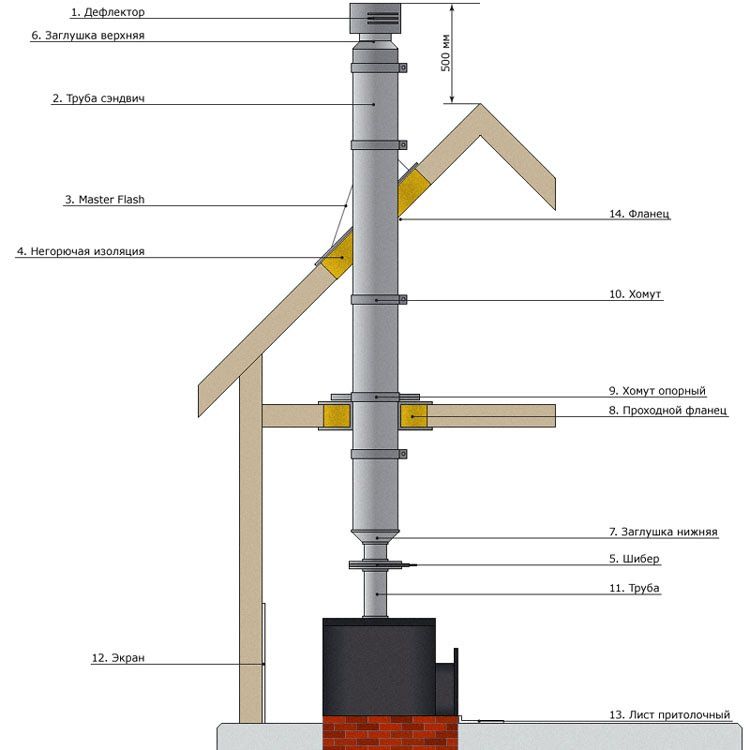 1. Дефлектор
6. Заглушка верхняя
500 мм
2. Труба сэндвич
3. Master Flash
14. Фланец
4. Негорючая изоляция
10. Хомут
9. Хомут опорный
8. Проходной фланец
7. Заглушка нижняя
5. Шибер
11. Труба
12. Экран
13. Лист притолочный