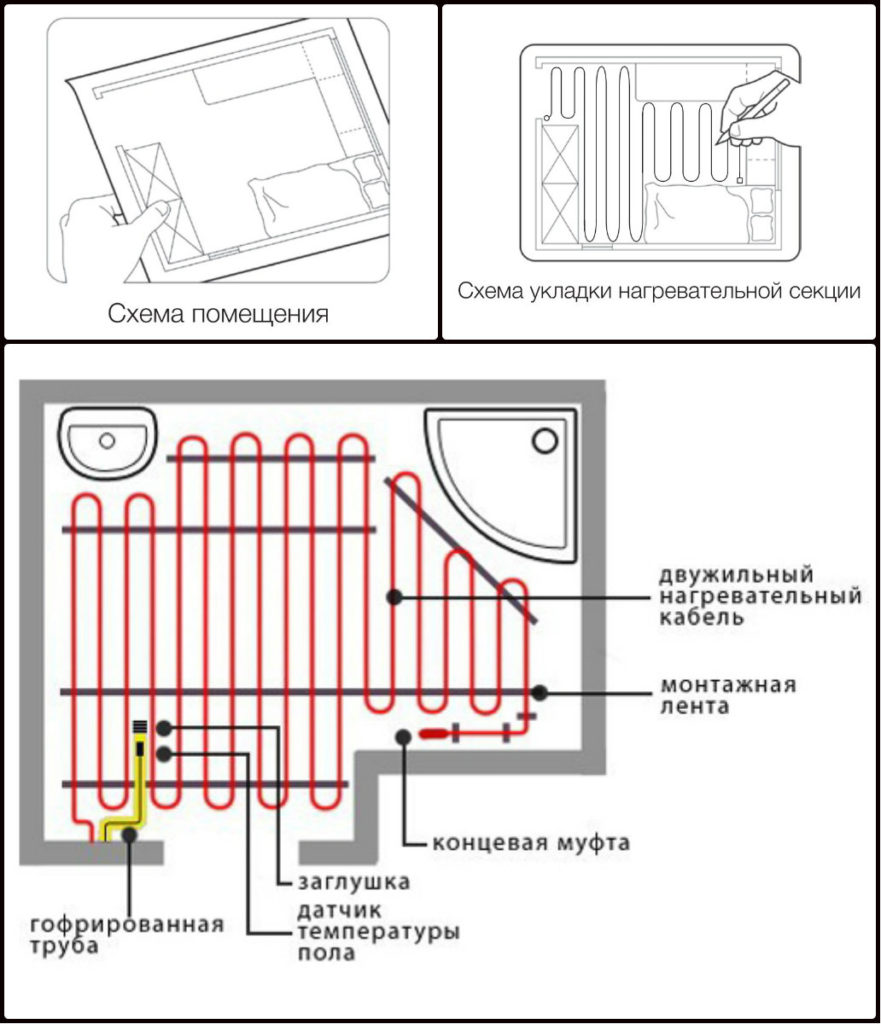 Схема помещения

Схема укладки нагревательной секции

двужильный нагревательный кабель

монтажная лента

концевая муфта

заглушка

датчик температуры пола

гофрированная труба