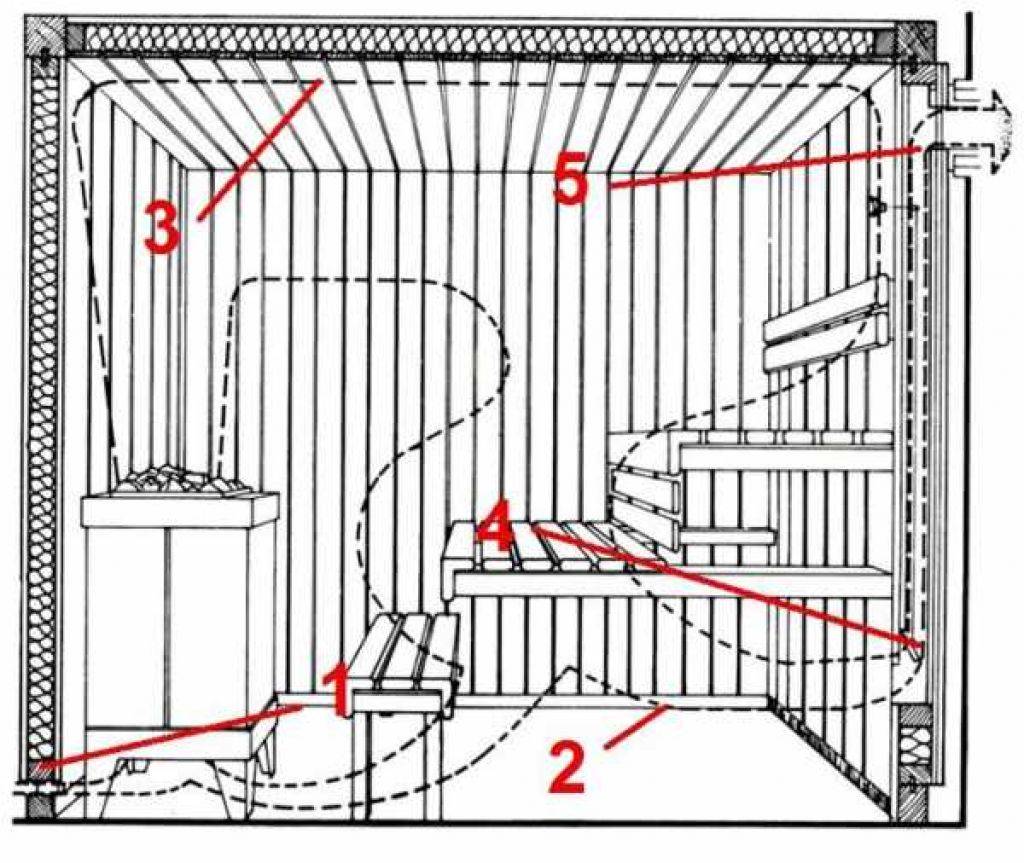 3
5
4
1
2