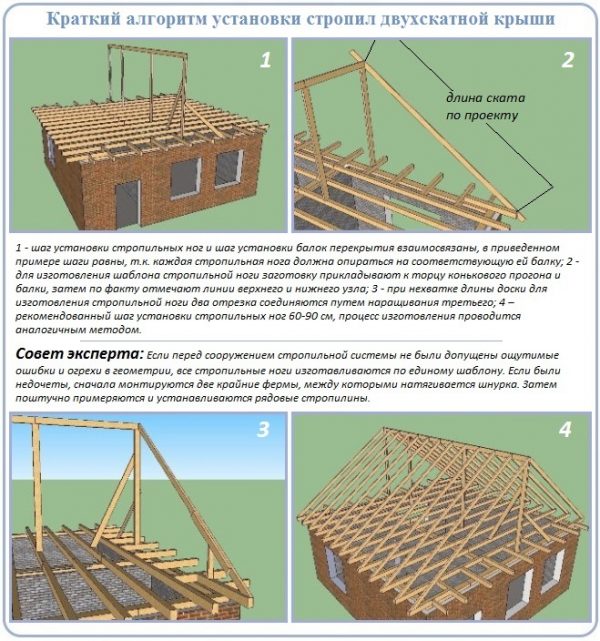 Краткий алгоритм установки стропил двухскатной крыши

1

2

длина ската по проекту

1 - шаг установки стропильных ног и шаг установки балок перекрытия взаимосвязаны, в приведенном примере шаги равны, т.к. каждая стропильная нога должна опираться на соответствующую ей балку; 2 - для изготовления шаблона стропильной ноги заготовку прикладывают к торцу конькового прогона и балки, затем по факту отмечают линии верхнего и нижнего узла; 3 - при нехватке длины доски для изготовления стропильной ноги два отрезка соединяются путем наращивания третьего; 4 – рекомендованный шаг установки стропильных ног 60-90 см, процесс изготовления проводится аналогичным методом.

Совет эксперта: Если перед сооружением стропильной системы не были допущены ощутимые ошибки и огрехи в геометрии, все стропильные ноги изготавливаются по единому шаблону. Если были недочеты, сначала монтируются две крайние фермы, между которыми натягивается шнурка. Затем поштучно примеряются и устанавливаются рядовые стропилины.

3

4