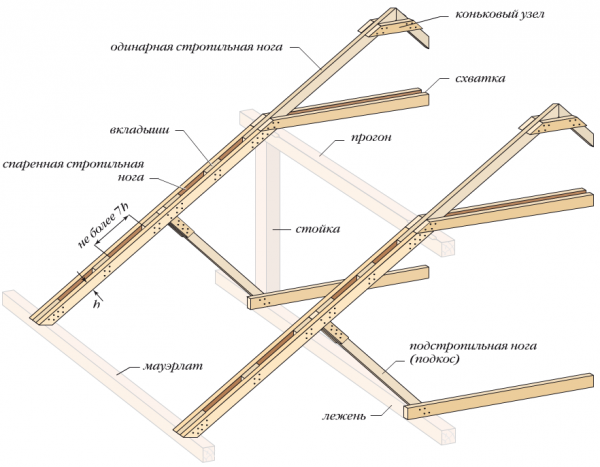 коньковый узел

одинарная стропильная нога

схватка

вкладыши

прогон

спаренная стропильная нога

не более 7h

стойка

h

подстропильная нога (подкос)

мауэрлат

лежень