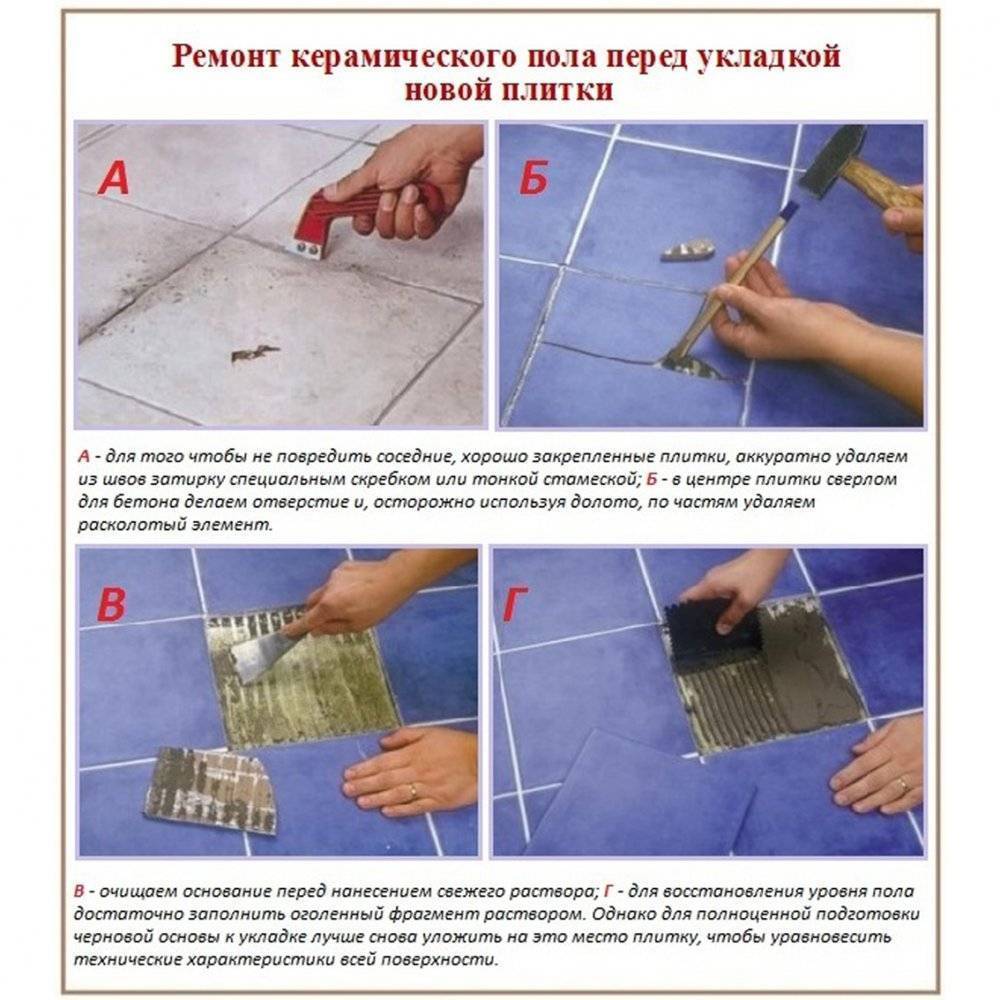 Ремонт керамического пола перед укладкой новой плитки

А

Б

А - для того чтобы не повредить соседние, хорошо закрепленные плитки, аккуратно удаляем из швов затирку специальным скребком или тонкой стамеской; Б - в центре плитки сверлом для бетона делаем отверстие и, осторожно используя долото, по частям удаляем расколотый элемент.

В

Г

В - очищаем основание перед нанесением свежего раствора; Г - для восстановления уровня пола достаточно заполнить оголенный фрагмент раствором. Однако для полноценной подготовки черновой основы к укладке лучше снова уложить на это место плитку, чтобы уравновесить технические характеристики всей поверхности.