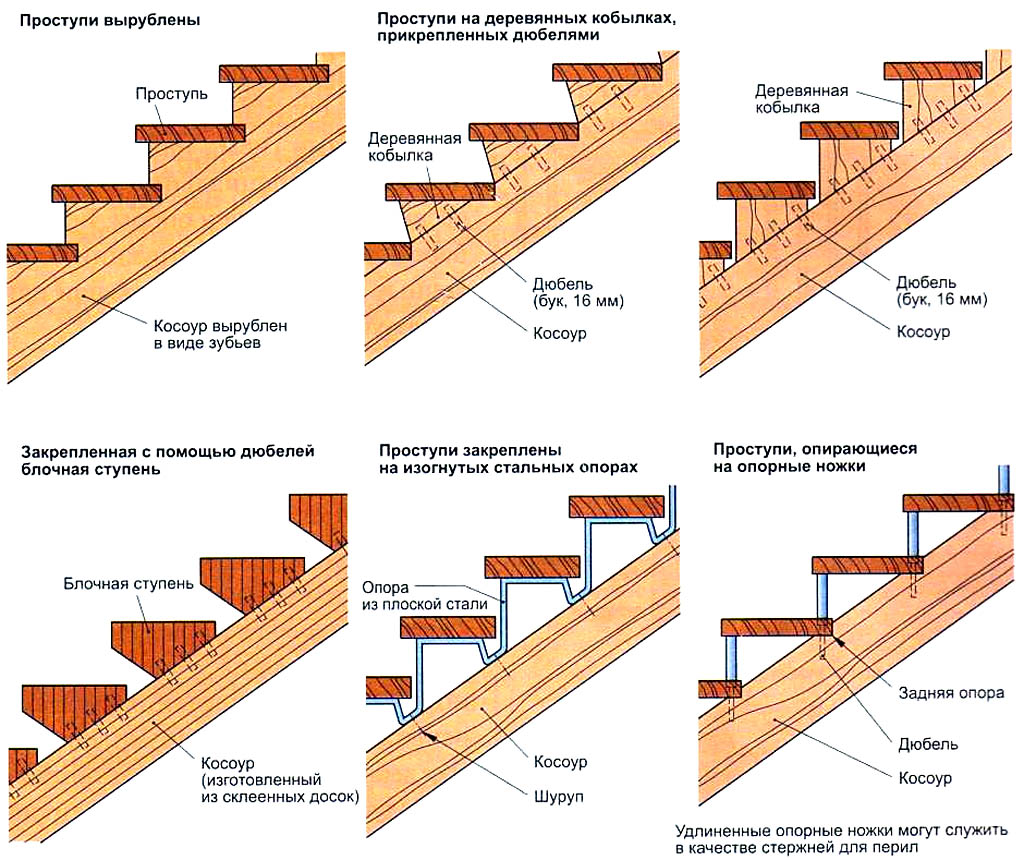 Проступи вырублены

Проступь

Косоур вырублен в виде зубьев

Проступи на деревянных кобылках, прикрепленных дюбелями

Деревянная кобылка

Дюбель (бук, 16 мм)

Косоур

Деревянная кобылка

Дюбель (бук, 16 мм)

Косоур

Закрепленная с помощью дюбелей блочная ступень

Блочная ступень

Косоур (изготовленный из склеенных досок)

Проступи закреплены на изогнутых стальных опорах

Опора из плоской стали

Косоур

Шуруп

Проступи, опирающиеся на опорные ножки

Задняя опора

Дюбель

Косоур

Удлиненные опорные ножки могут служить в качестве стержней для перил