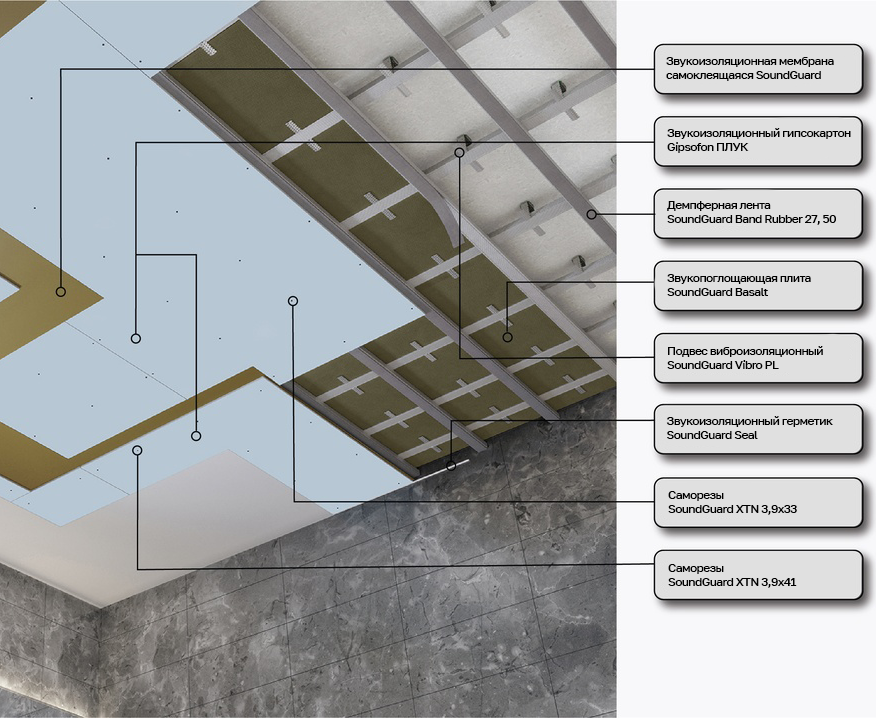 Звукоизоляционная мембрана самоклеящаяся SoundGuard

Звукоизоляционный гипсокартон Gipsofon ПЛУК

Демпферная лента SoundGuard Band Rubber 27, 50

Звукопоглощающая плита SoundGuard Basalt

Подвес виброизоляционный SoundGuard Vibro PL

Звукоизоляционный герметик SoundGuard Seal

Саморезы SoundGuard XTN 3,9x33

Саморезы SoundGuard XTN 3,9x41