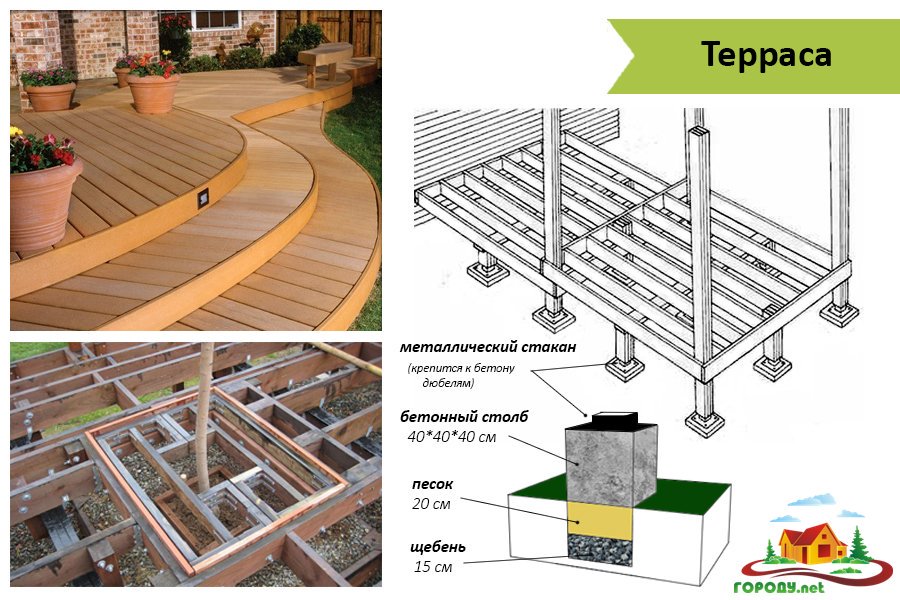 Терраса

металлический стакан
(крепится к бетону дюбелям)

бетонный столб
40*40*40 см

песок
20 см

щебень
15 см

ГОРОДУ.net