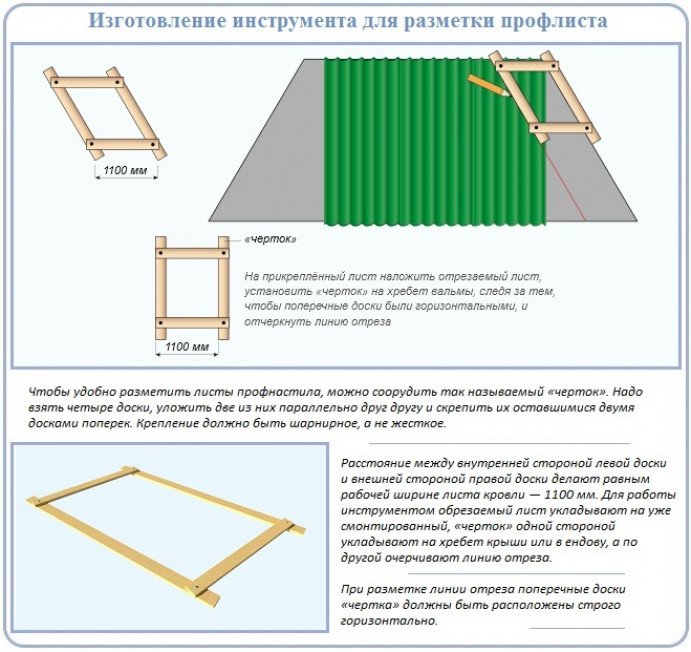 Изготовление инструмента для разметки профлиста

1100 мм

«черток»

На прикреплённый лист наложить отрезаемый лист, установить «черток» на хребет вальмы, следя за тем, чтобы поперечные доски были горизонтальными, и отчеркнуть линию отреза

1100 мм

Чтобы удобно разметить листы профнастила, можно соорудить так называемый «черток». Надо взять четыре доски, уложить две из них параллельно друг другу и скрепить их оставшимися двумя досками поперек. Крепление должно быть шарнирное, а не жесткое.

Расстояние между внутренней стороной левой доски и внешней стороной правой доски делают равным рабочей ширине листа кровли — 1100 мм. Для работы инструментом обрезаемый лист укладывают на уже смонтированный, «черток» одной стороной укладывают на хребет крыши или в ендову, а по другой очерчивают линию отреза.

При разметке линии отреза поперечные доски «чертка» должны быть расположены строго горизонтально.