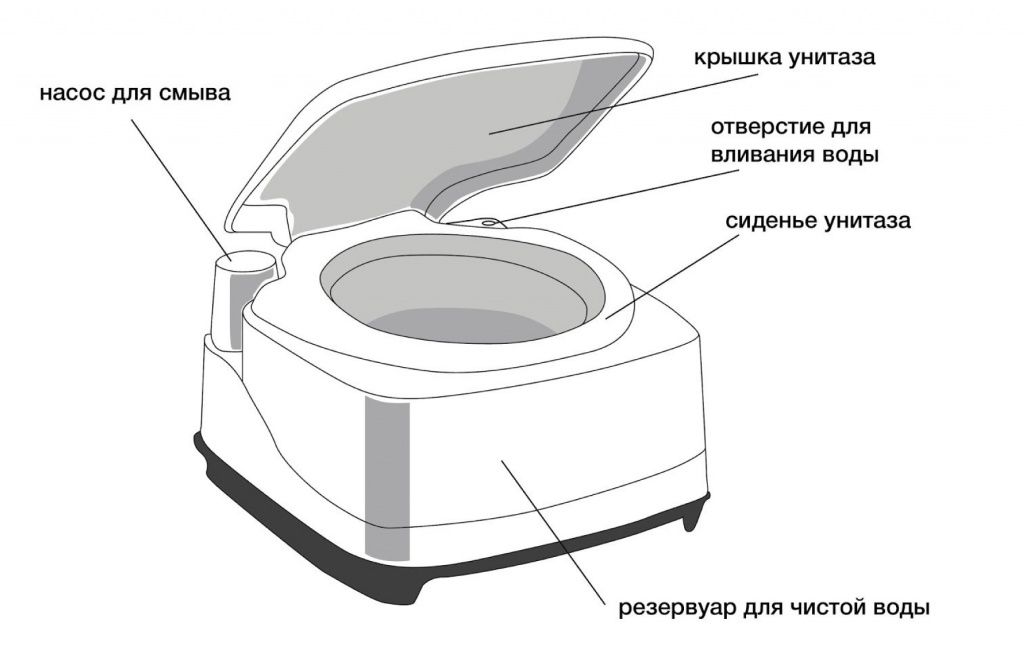 насос для смыва

крышка унитаза

отверстие для вливания воды

сиденье унитаза

резервуар для чистой воды