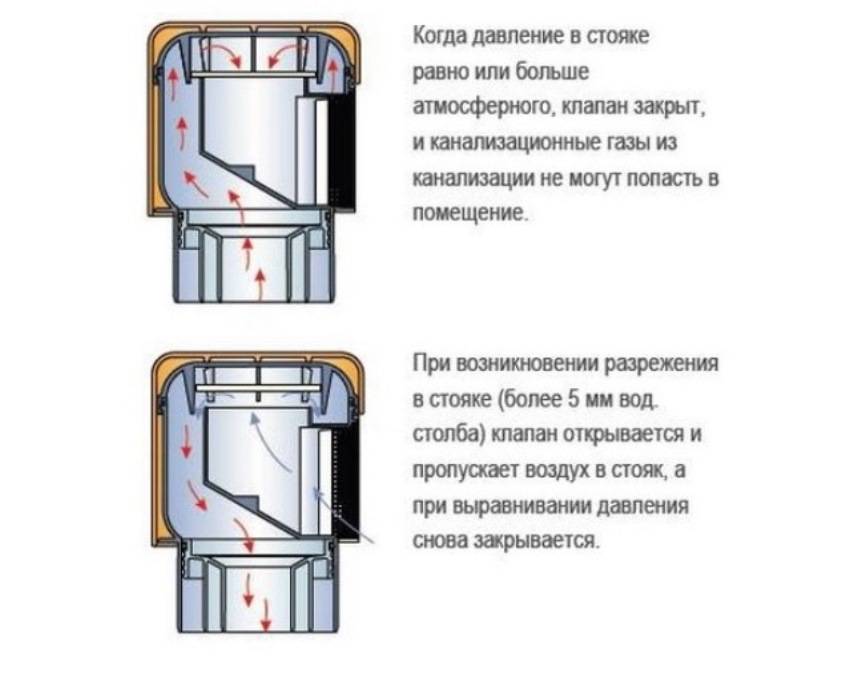 Когда давление в стояке равно или больше атмосферного, клапан закрыт, и канализационные газы из канализации не могут попасть в помещение.

При возникновении разрежения в стояке (более 5 мм вод. столба) клапан открывается и пропускает воздух в стояк, а при выравнивании давления снова закрывается.