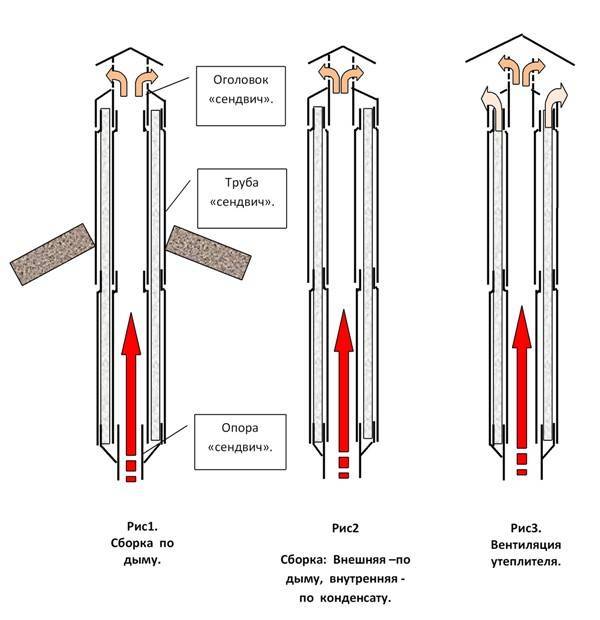 Оголовок «сендвич».

Труба «сендвич».

Опора «сендвич».

Рис1. Сборка по дыму.

Рис2

Сборка: Внешняя –по дыму, внутренняя - по конденсату.

Рис3. Вентиляция утеплителя.