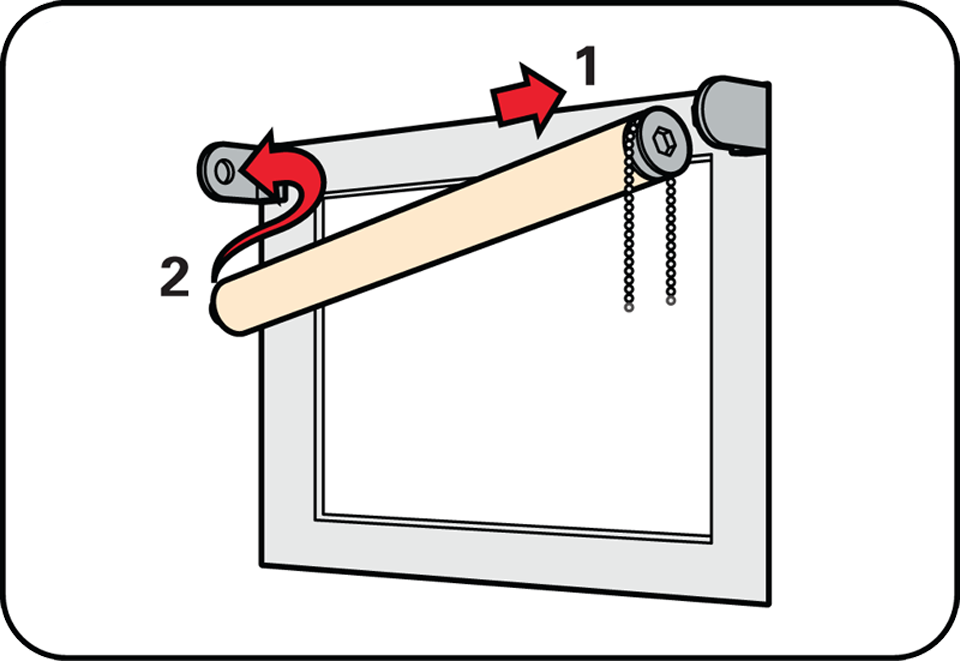 1
2