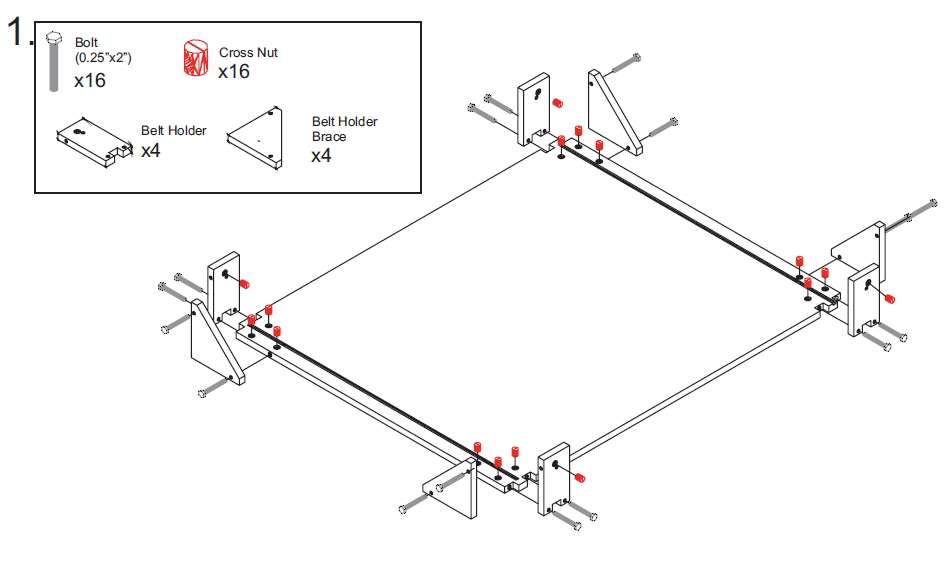 1.

Bolt
(0.25"x2")
x16

Cross Nut
x16

Belt Holder
x4

Belt Holder
Brace
x4