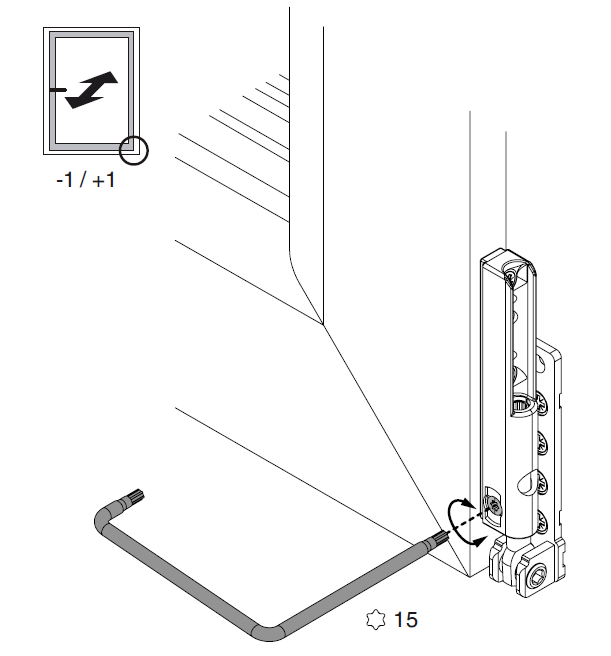 -1 / +1

15