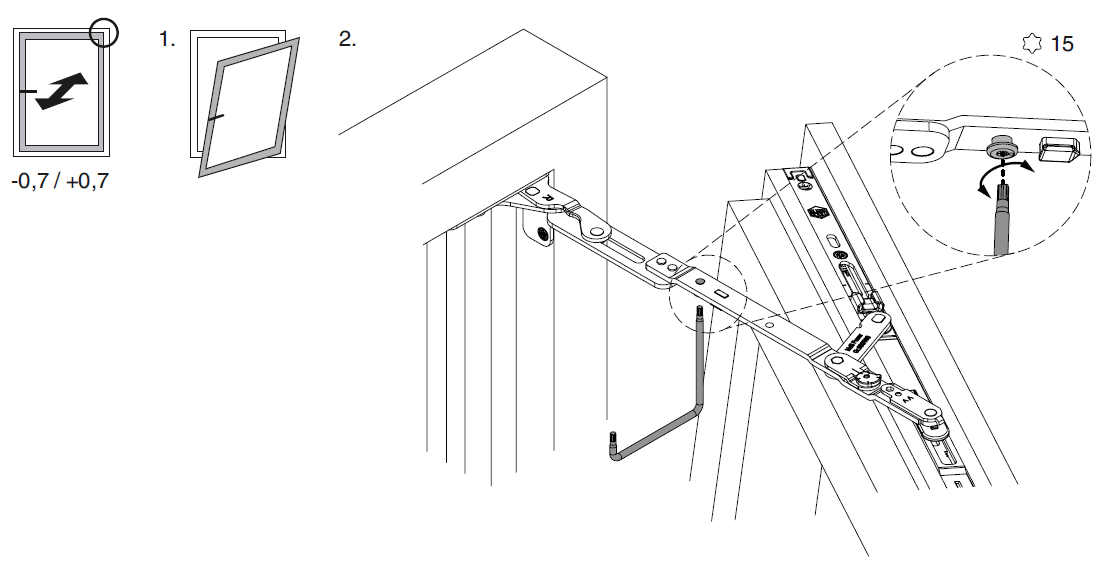 -0,7 / +0,7

1.

2.

15