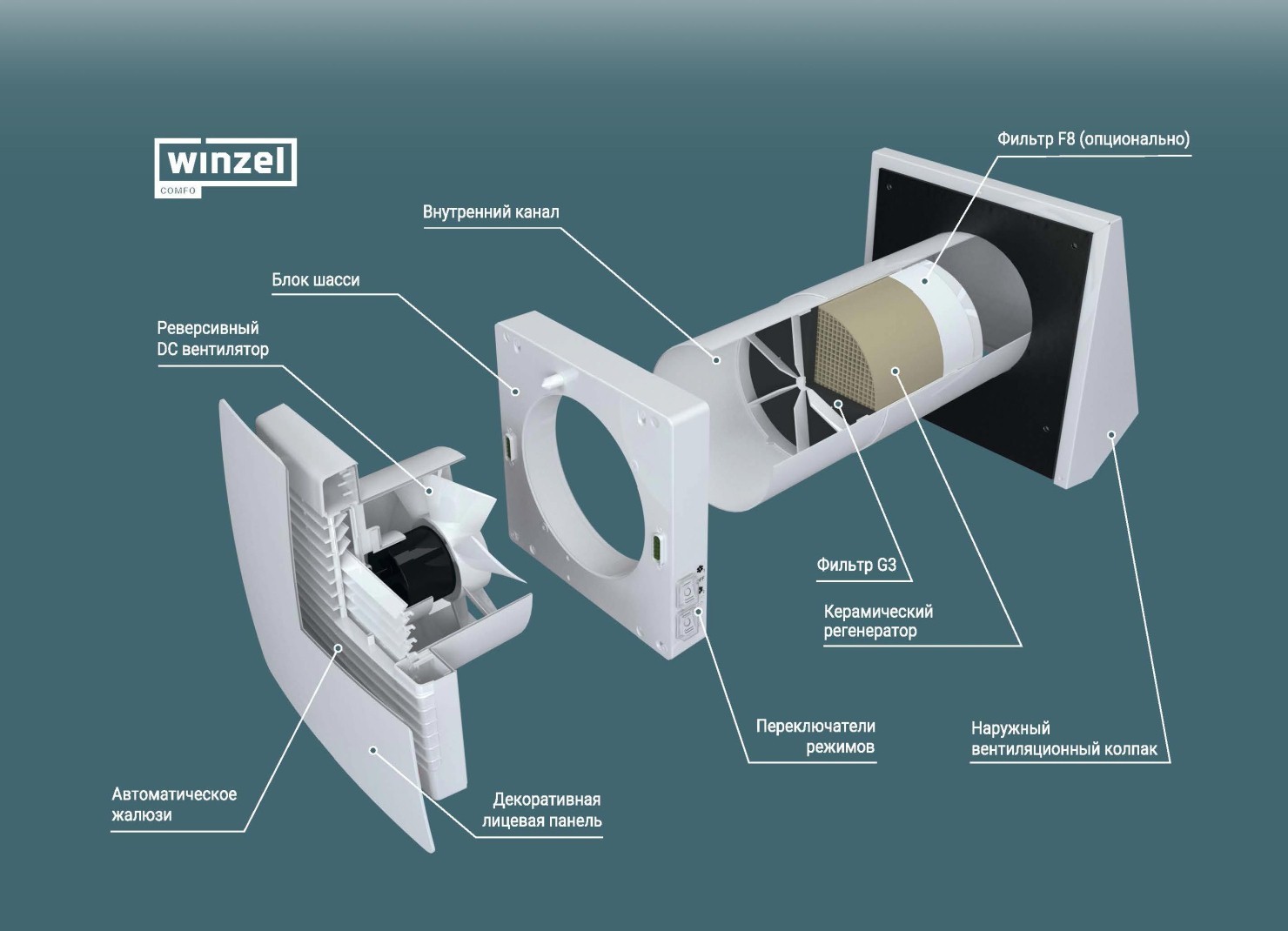 winzel
COMFO

Фильтр F8 (опционально)

Внутренний канал

Блок шасси

Реверсивный
DC вентилятор

Фильтр G3

Керамический
регенератор

Переключатели
режимов

Наружный
вентиляционный колпак

Автоматическое
жалюзи

Декоративная
лицевая панель