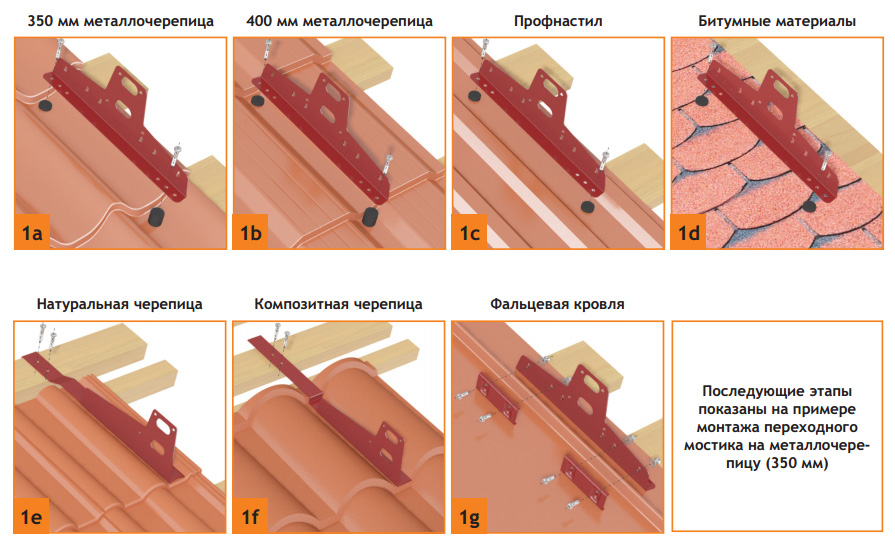 350 мм металлочерепица

1a

400 мм металлочерепица

1b

Профнастил

1c

Битумные материалы

1d

Натуральная черепица

1e

Композитная черепица

1f

Фальцевая кровля

1g

Последующие этапы показаны на примере монтажа переходного мостика на металлочерепицу (350 мм)