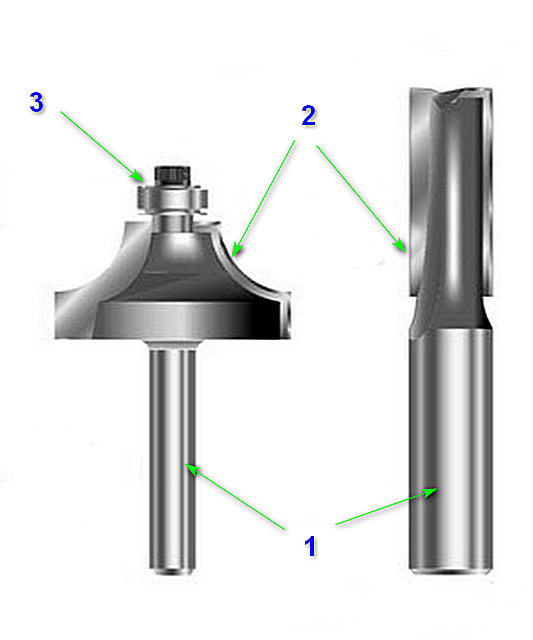 3

2

1