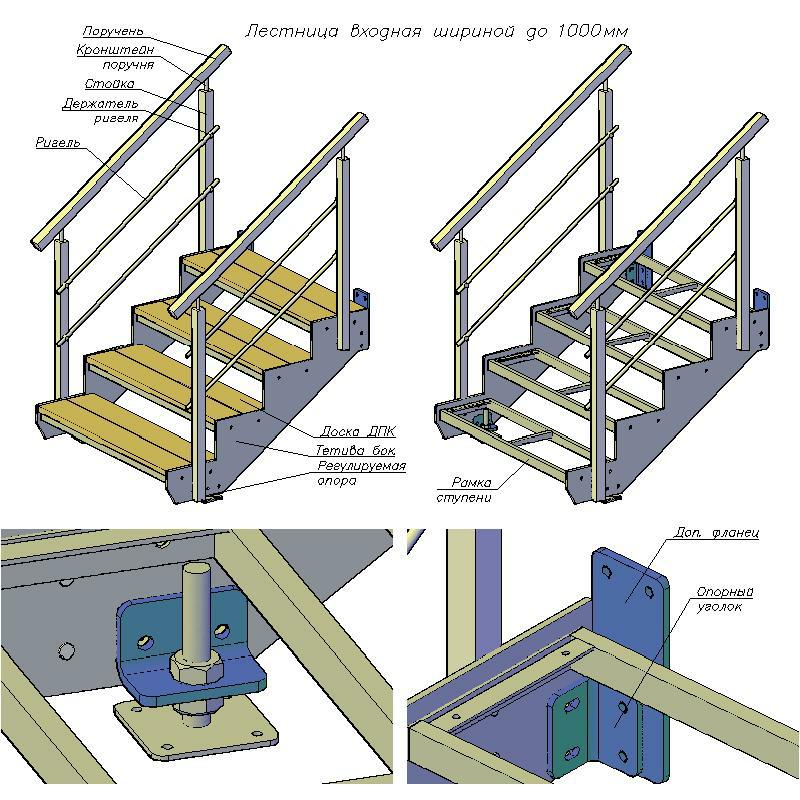 Лестница входная шириной до 1000мм

Поручень

Кронштейн поручня

Стойка

Держатель ригеля

Ригель

Доска ДПК

Тетива бок

Регулируемая опора

Рамка ступени

Доп. фланец

Опорный уголок