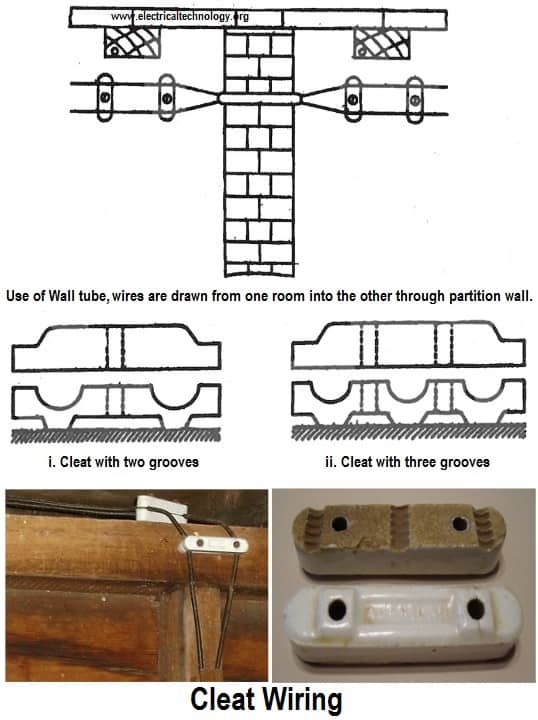 www.electricaltechnology.org

Use of Wall tube, wires are drawn from one room into the other through partition wall.

i. Cleat with two grooves

ii. Cleat with three grooves

Cleat Wiring