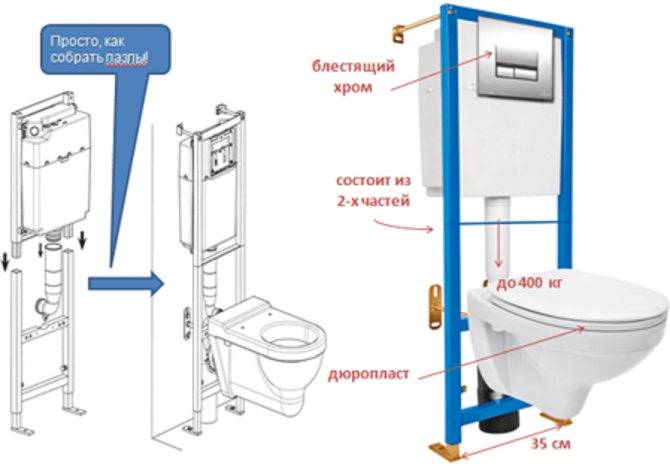 Просто, как собрать пазлы!

блестящий хром

состоит из 2-х частей

до 400 кг

дюропласт

35 см