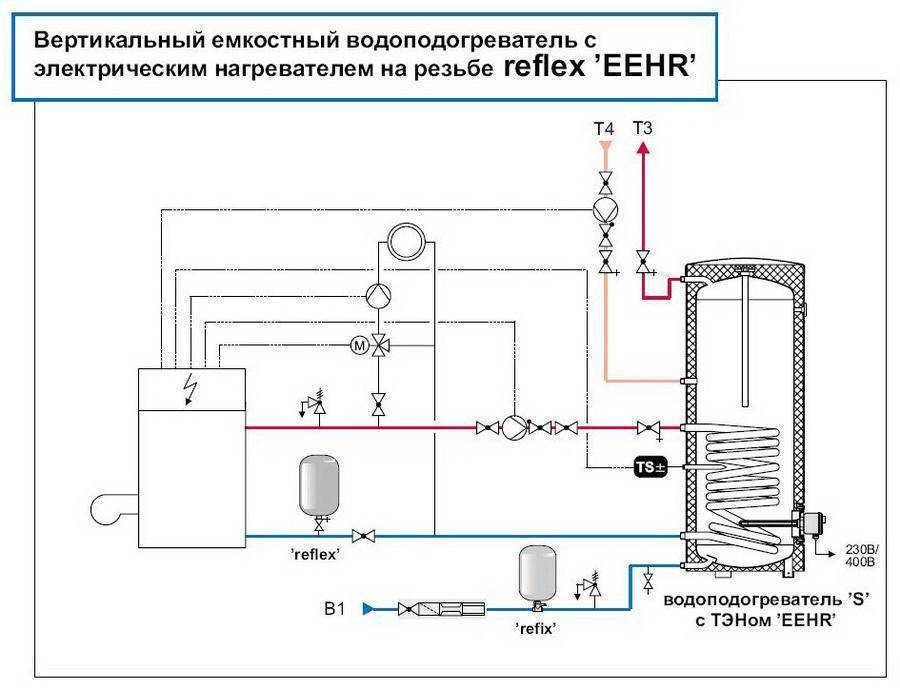 Вертикальный емкостный водоподогреватель с электрическим нагревателем на резьбе reflex 'EEHR'

T4
T3
M
TS±
'reflex'
230В/
400В
B1
'refix'
водоподогреватель 'S'
с ТЭНом 'EEHR'