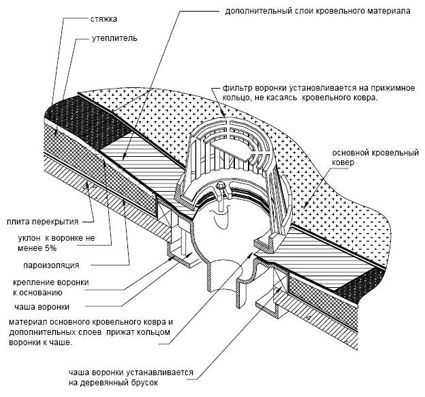 стяжка

утеплитель

дополнительный слои кровельного материала

фильтр воронки устанавливается на прижимное кольцо, не касаясь кровельного ковра.

основной кровельный ковер

плита перекрытия

уклон к воронке не менее 5%

пароизоляция

крепление воронки к основанию

чаша воронки

материал основного кровельного ковра и дополнительных слоев прижат кольцом воронки к чаше.

чаша воронки устанавливается на деревянный брусок